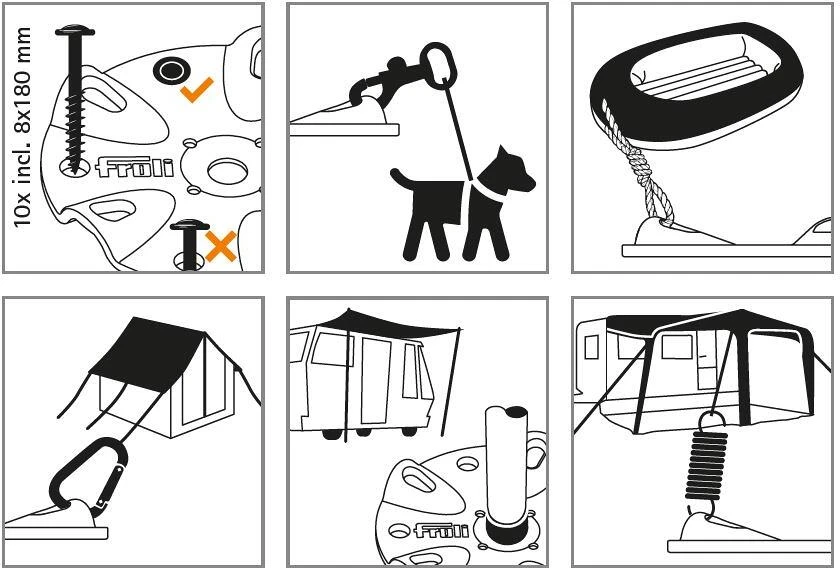 10x incl. 8x180 mm

fröli

fröli