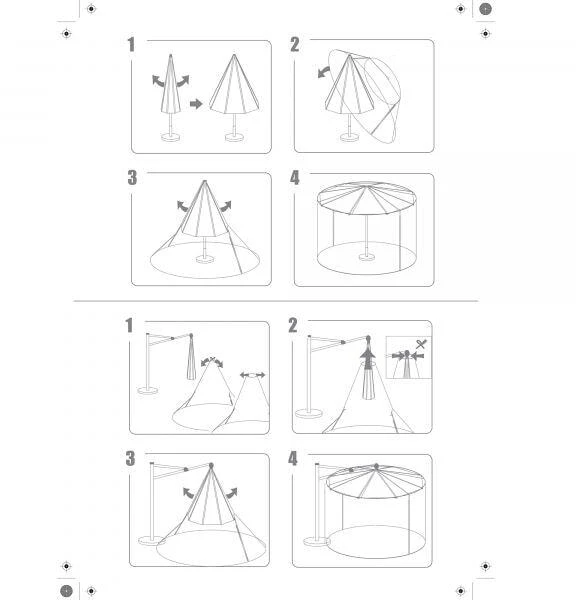 1

2

3

4

1

2

3

4