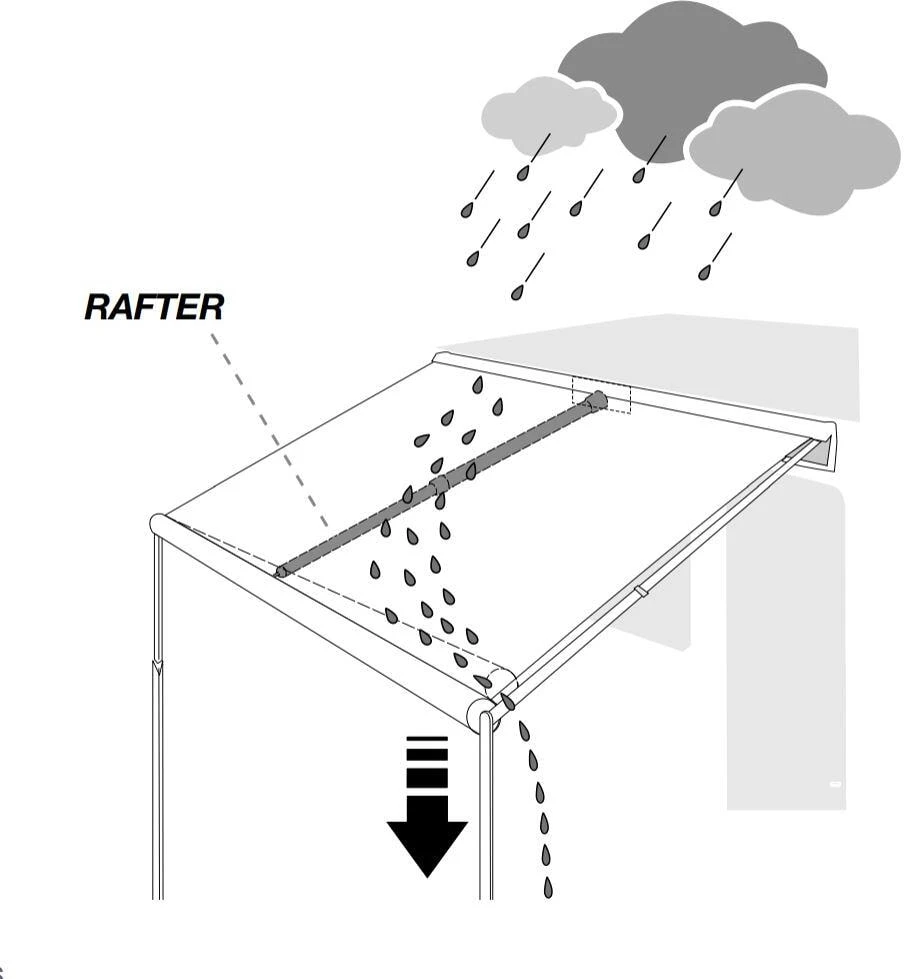 RAFTER